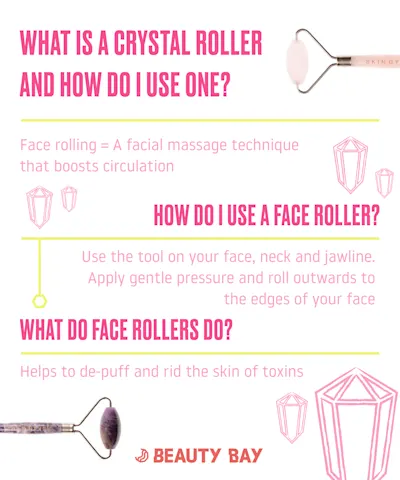 WHAT IS A CRYSTAL ROLLER AND HOW DO I USE ONE?

SKIN GY

Face rolling = A facial massage technique that boosts circulation

HOW DO I USE A FACE ROLLER?

Use the tool on your face, neck and jawline. Apply gentle pressure and roll outwards to the edges of your face

WHAT DO FACE ROLLERS DO?

Helps to de-puff and rid the skin of toxins

BEAUTY BAY