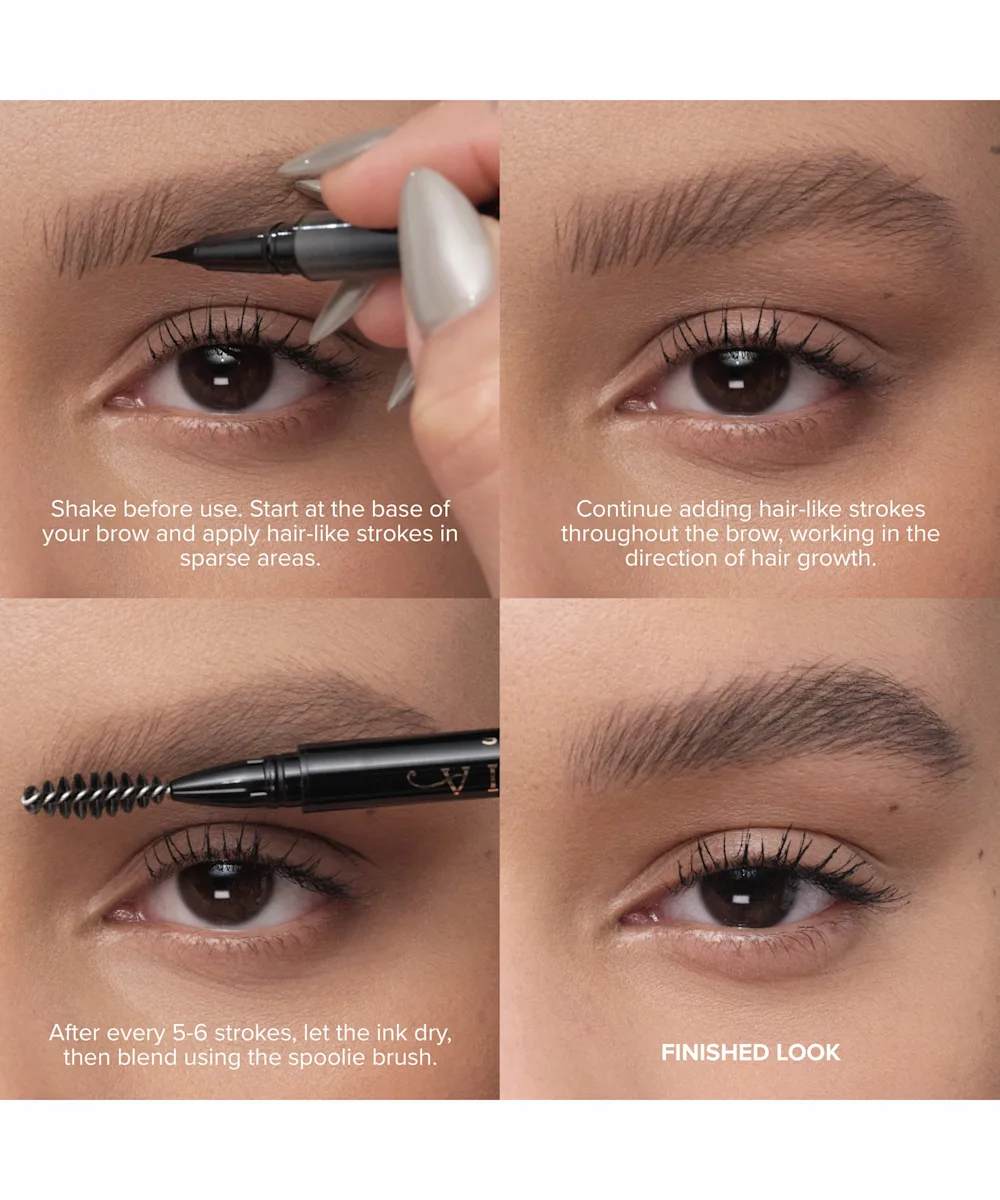 Shake before use. Start at the base of your brow and apply hair-like strokes in sparse areas.

Continue adding hair-like strokes throughout the brow, working in the direction of hair growth.

After every 5-6 strokes, let the ink dry, then blend using the spoolie brush.

FINISHED LOOK