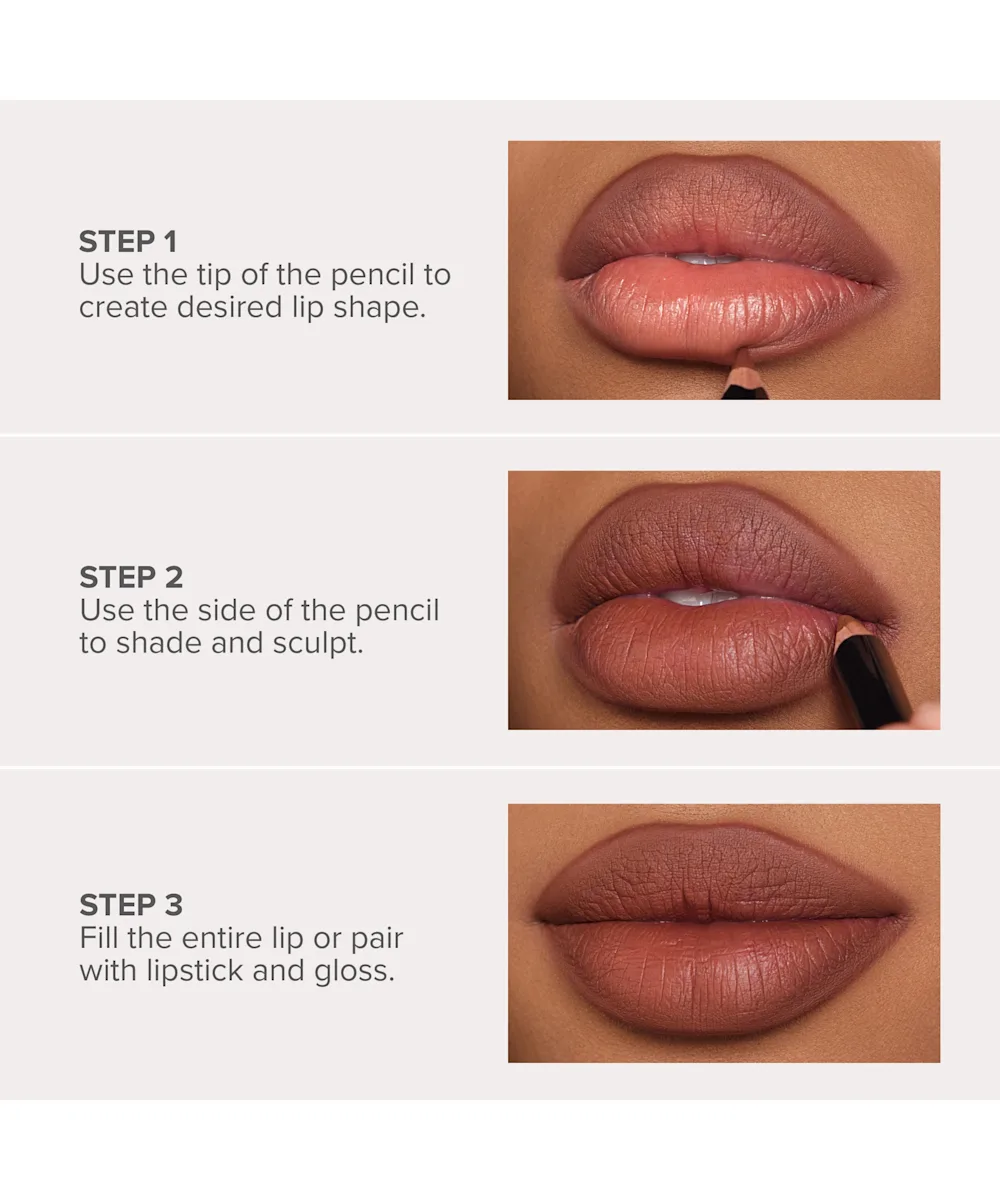 STEP 1
Use the tip of the pencil to create desired lip shape.

STEP 2
Use the side of the pencil to shade and sculpt.

STEP 3
Fill the entire lip or pair with lipstick and gloss.