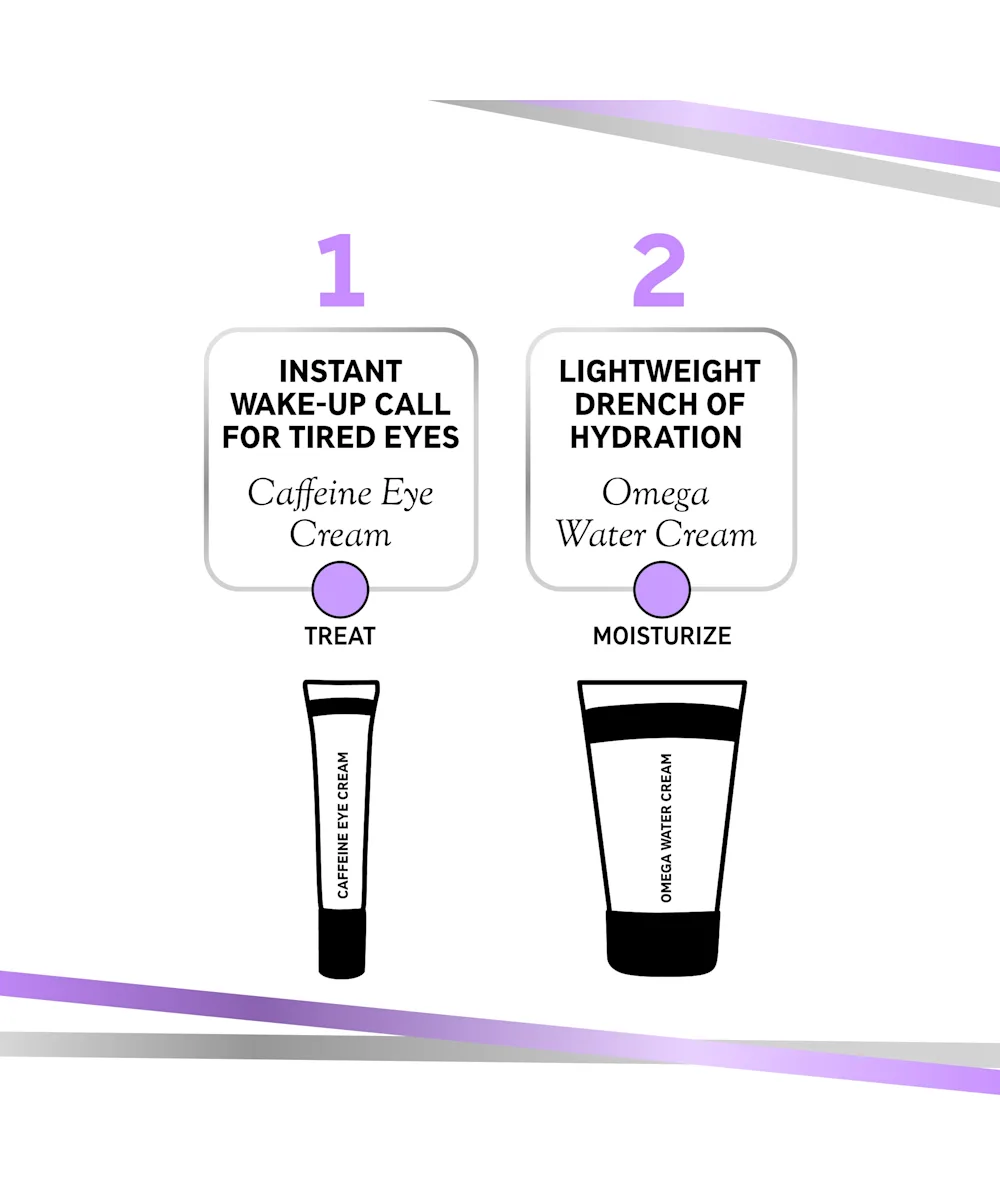 1

INSTANT WAKE-UP CALL FOR TIRED EYES

Caffeine Eye Cream

TREAT

CAFFEINE EYE CREAM

2

LIGHTWEIGHT DRENCH OF HYDRATION

Omega Water Cream

MOISTURIZE

OMEGA WATER CREAM