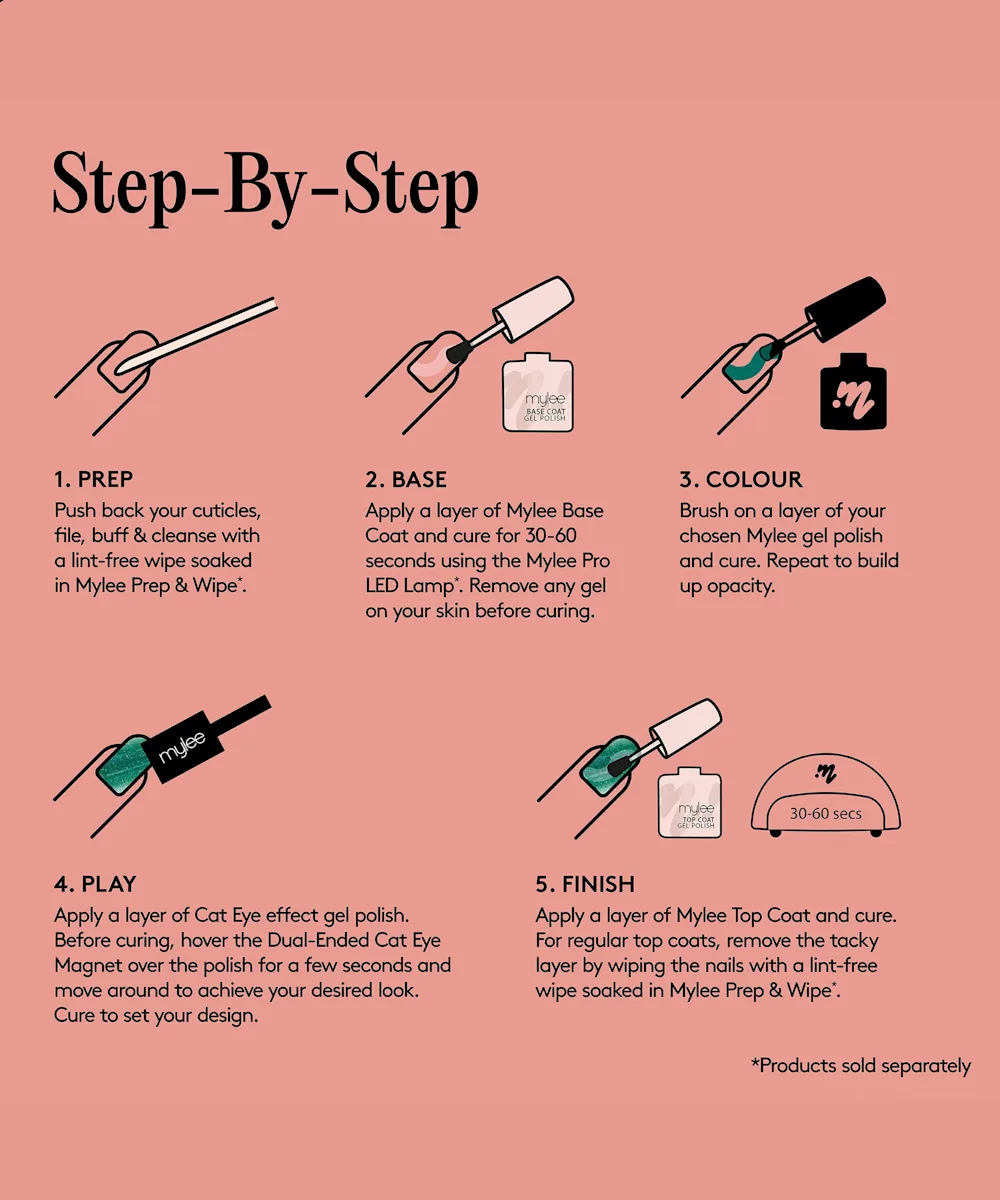 Step-By-Step

mylee
BASE COAT
GEL POLISH

1. PREP
Push back your cuticles, file, buff & cleanse with a lint-free wipe soaked in Mylee Prep & Wipe*.

2. BASE
Apply a layer of Mylee Base Coat and cure for 30-60 seconds using the Mylee Pro LED Lamp*. Remove any gel on your skin before curing.

3. COLOUR
Brush on a layer of your chosen Mylee gel polish and cure. Repeat to build up opacity.

mylee

mylee
TOP COAT
GEL POLISH

30-60 secs

4. PLAY
Apply a layer of Cat Eye effect gel polish. Before curing, hover the Dual-Ended Cat Eye Magnet over the polish for a few seconds and move around to achieve your desired look. Cure to set your design.

5. FINISH
Apply a layer of Mylee Top Coat and cure. For regular top coats, remove the tacky layer by wiping the nails with a lint-free wipe soaked in Mylee Prep & Wipe*.

*Products sold separately