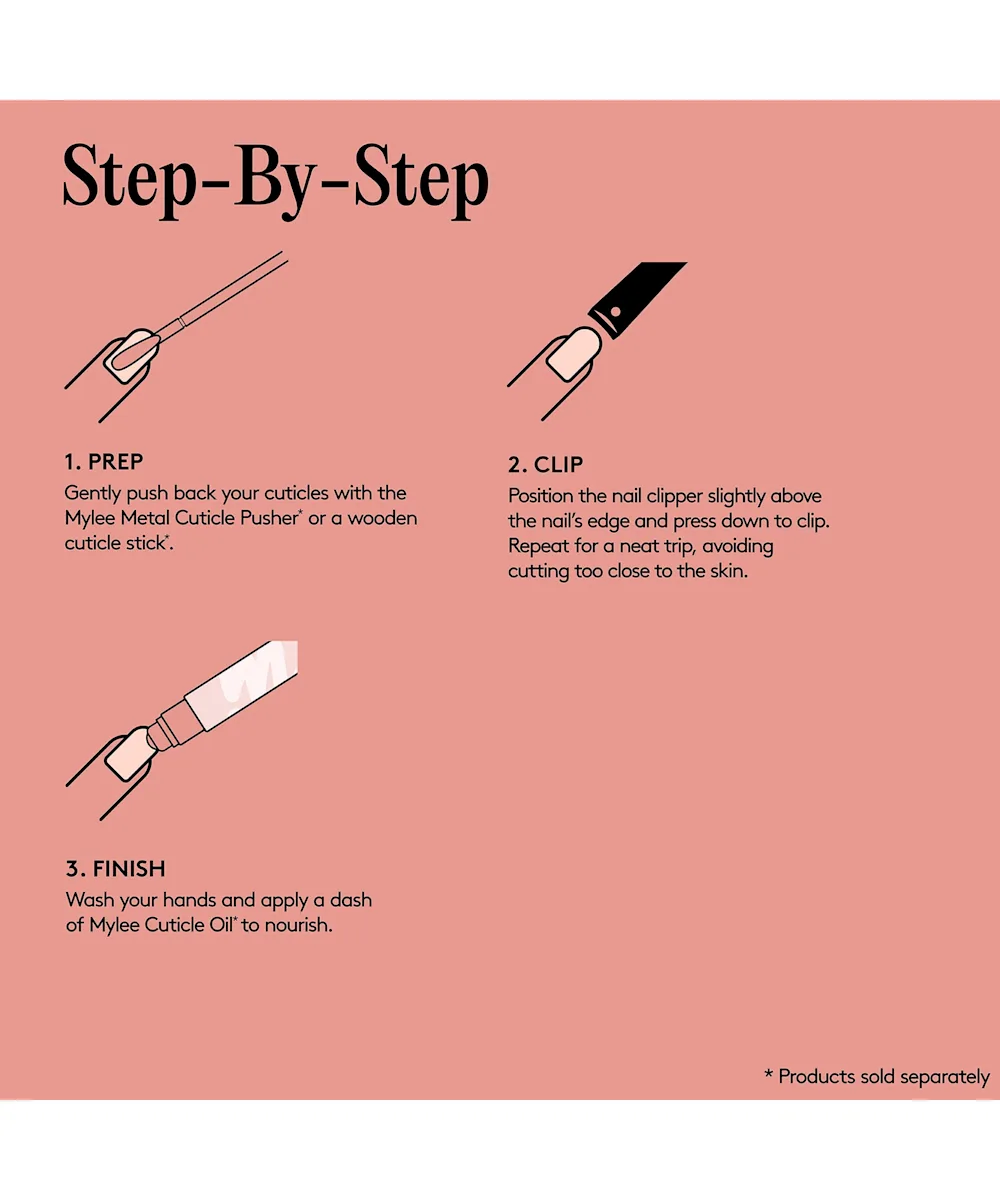 Step-By-Step

1. PREP
Gently push back your cuticles with the Mylee Metal Cuticle Pusher* or a wooden cuticle stick*.

2. CLIP
Position the nail clipper slightly above the nail's edge and press down to clip. Repeat for a neat trip, avoiding cutting too close to the skin.

3. FINISH
Wash your hands and apply a dash of Mylee Cuticle Oil* to nourish.

* Products sold separately