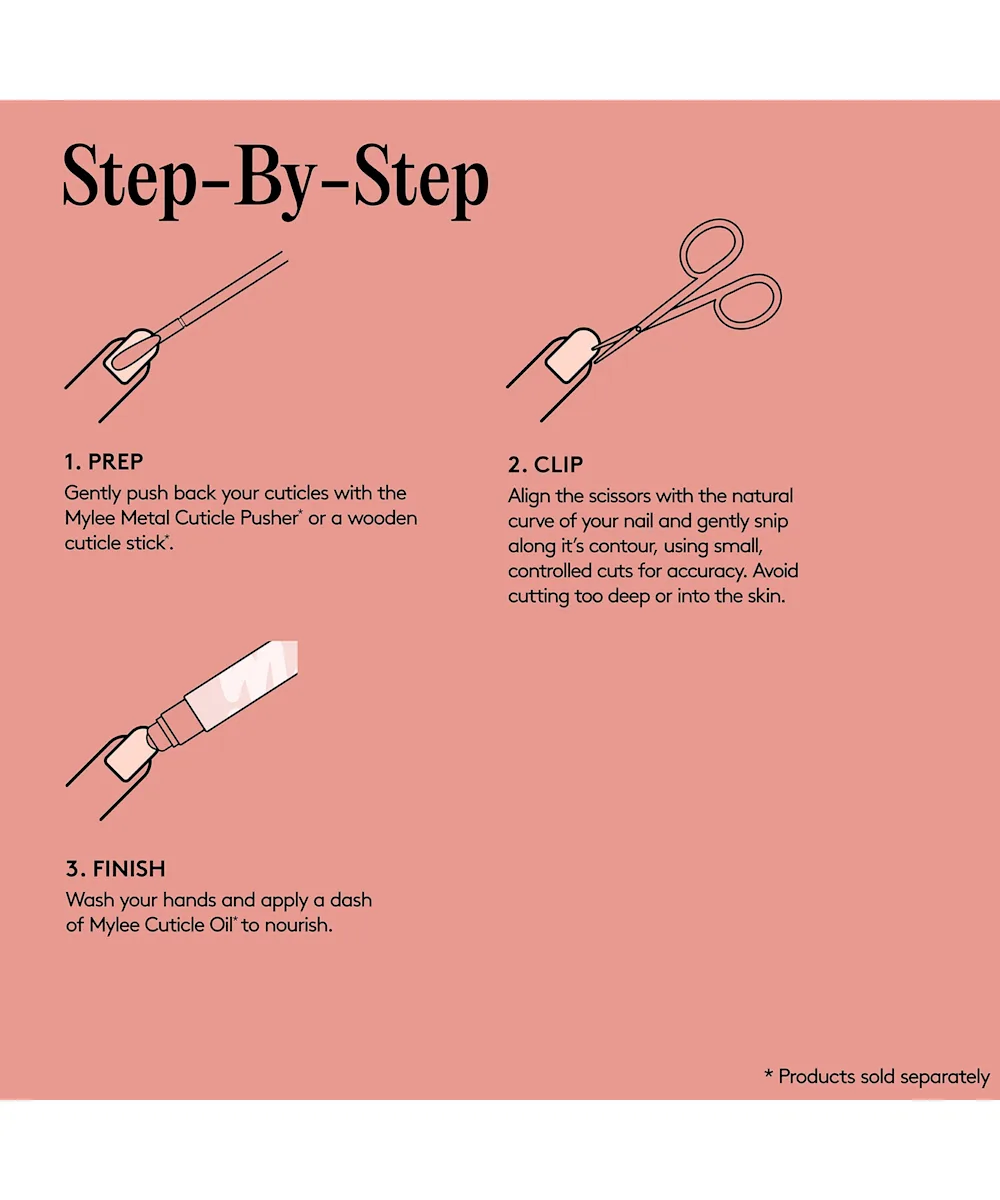 Step-By-Step

1. PREP
Gently push back your cuticles with the Mylee Metal Cuticle Pusher* or a wooden cuticle stick*.

2. CLIP
Align the scissors with the natural curve of your nail and gently snip along it's contour, using small, controlled cuts for accuracy. Avoid cutting too deep or into the skin.

3. FINISH
Wash your hands and apply a dash of Mylee Cuticle Oil* to nourish.

* Products sold separately