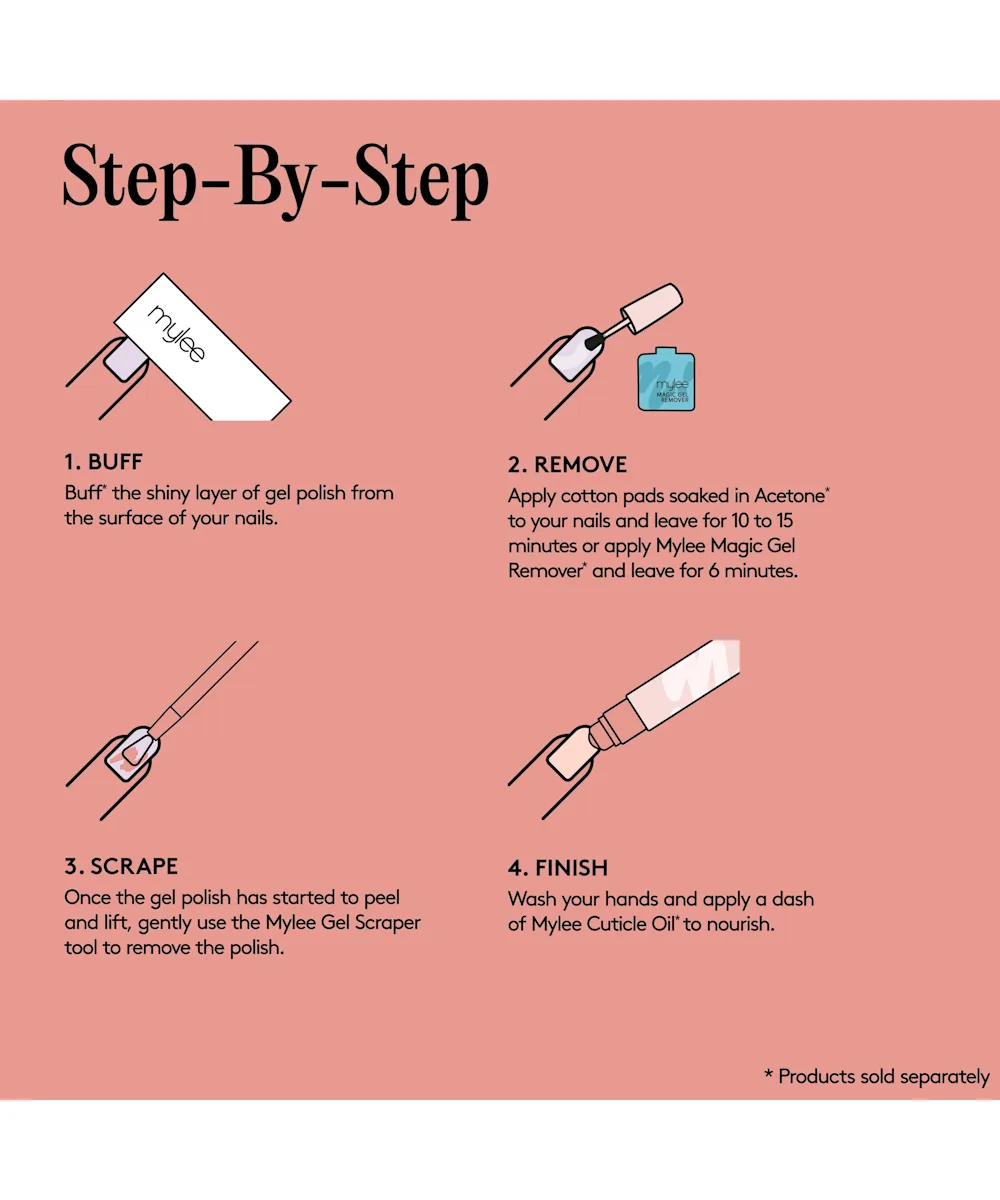 Step-By-Step

mylee

1. BUFF
Buff* the shiny layer of gel polish from the surface of your nails.

mylee MAGIC GEL REMOVER

2. REMOVE
Apply cotton pads soaked in Acetone* to your nails and leave for 10 to 15 minutes or apply Mylee Magic Gel Remover* and leave for 6 minutes.

3. SCRAPE
Once the gel polish has started to peel and lift, gently use the Mylee Gel Scraper tool to remove the polish.

4. FINISH
Wash your hands and apply a dash of Mylee Cuticle Oil* to nourish.

* Products sold separately