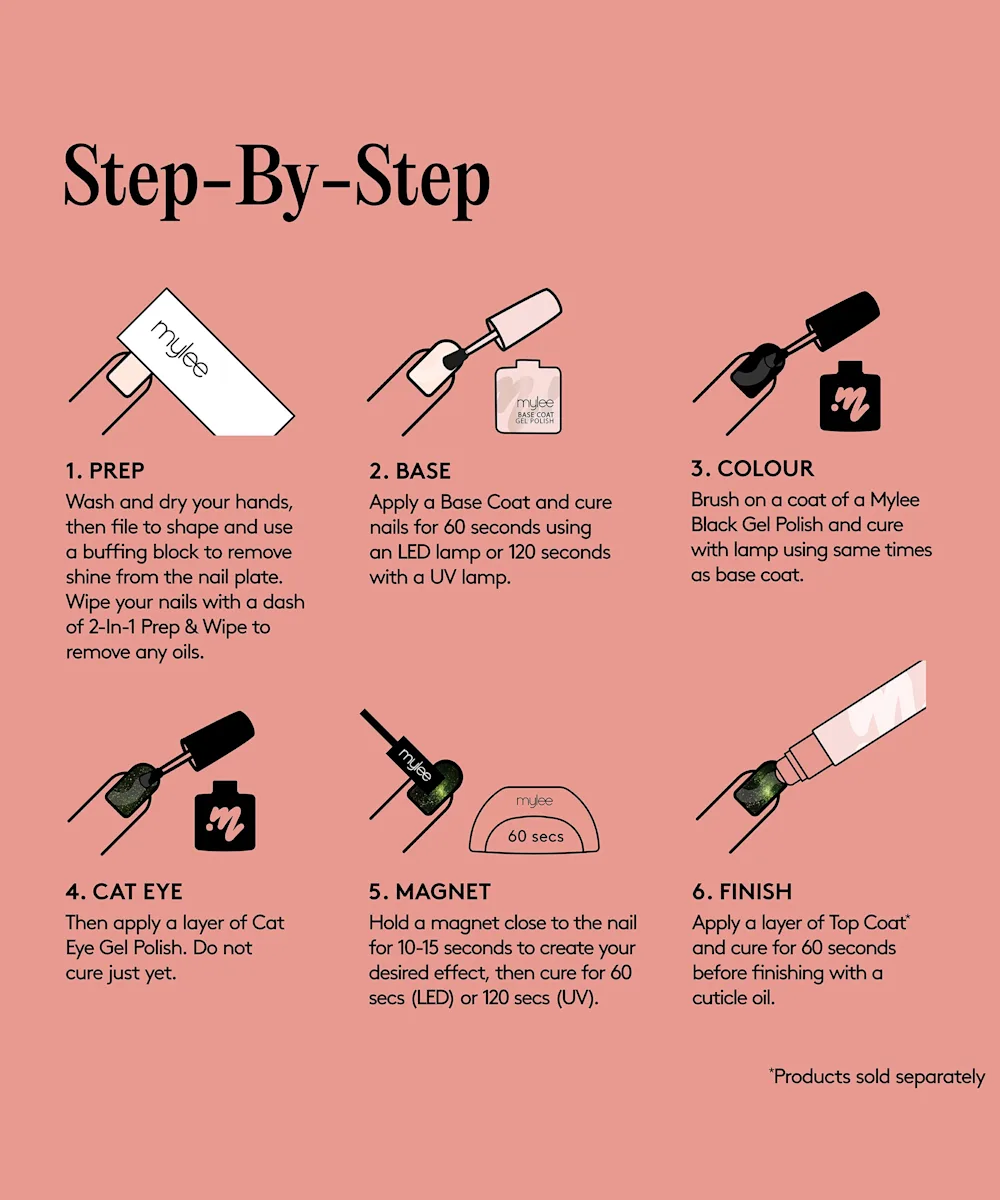 Step-By-Step

mylee

1. PREP
Wash and dry your hands, then file to shape and use a buffing block to remove shine from the nail plate. Wipe your nails with a dash of 2-In-1 Prep & Wipe to remove any oils.

mylee
BASE COAT
GEL POLISH

2. BASE
Apply a Base Coat and cure nails for 60 seconds using an LED lamp or 120 seconds with a UV lamp.

3. COLOUR
Brush on a coat of a Mylee Black Gel Polish and cure with lamp using same times as base coat.

4. CAT EYE
Then apply a layer of Cat Eye Gel Polish. Do not cure just yet.

mylee

mylee
60 secs

5. MAGNET
Hold a magnet close to the nail for 10-15 seconds to create your desired effect, then cure for 60 secs (LED) or 120 secs (UV).

6. FINISH
Apply a layer of Top Coat* and cure for 60 seconds before finishing with a cuticle oil.

*Products sold separately