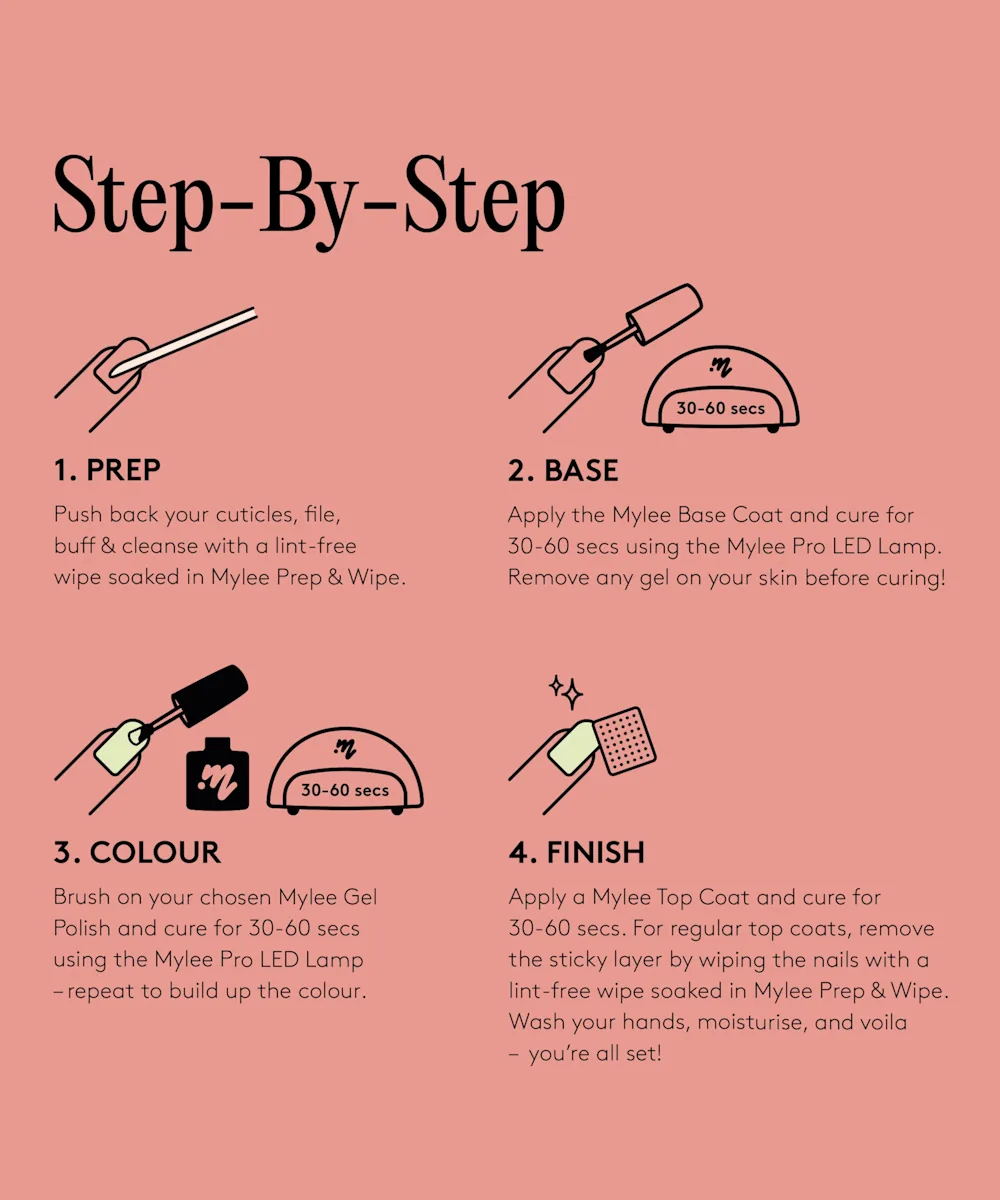 Step-By-Step

1. PREP

Push back your cuticles, file, buff & cleanse with a lint-free wipe soaked in Mylee Prep & Wipe.

30-60 secs

2. BASE

Apply the Mylee Base Coat and cure for 30-60 secs using the Mylee Pro LED Lamp. Remove any gel on your skin before curing!

30-60 secs

3. COLOUR

Brush on your chosen Mylee Gel Polish and cure for 30-60 secs using the Mylee Pro LED Lamp – repeat to build up the colour.

4. FINISH

Apply a Mylee Top Coat and cure for 30-60 secs. For regular top coats, remove the sticky layer by wiping the nails with a lint-free wipe soaked in Mylee Prep & Wipe. Wash your hands, moisturise, and voila – you're all set!